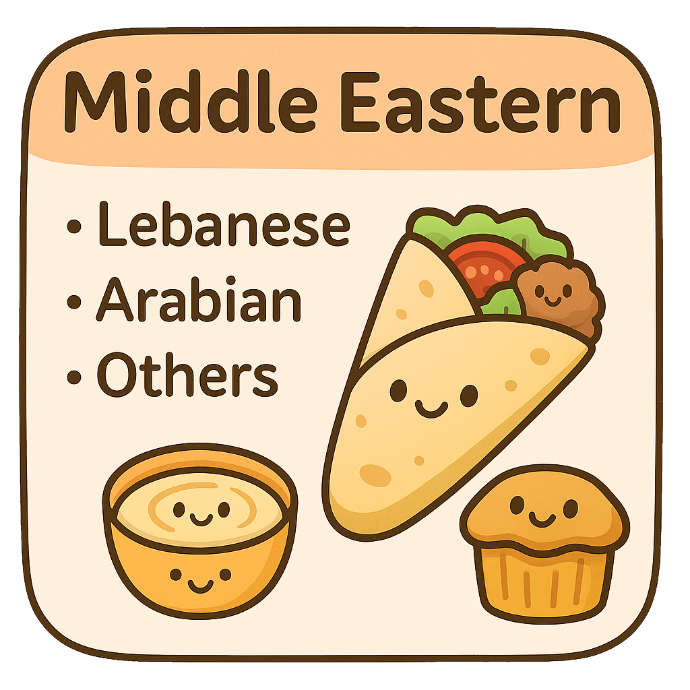 Middle Eastern

• Lebanese
• Arabian
• Others