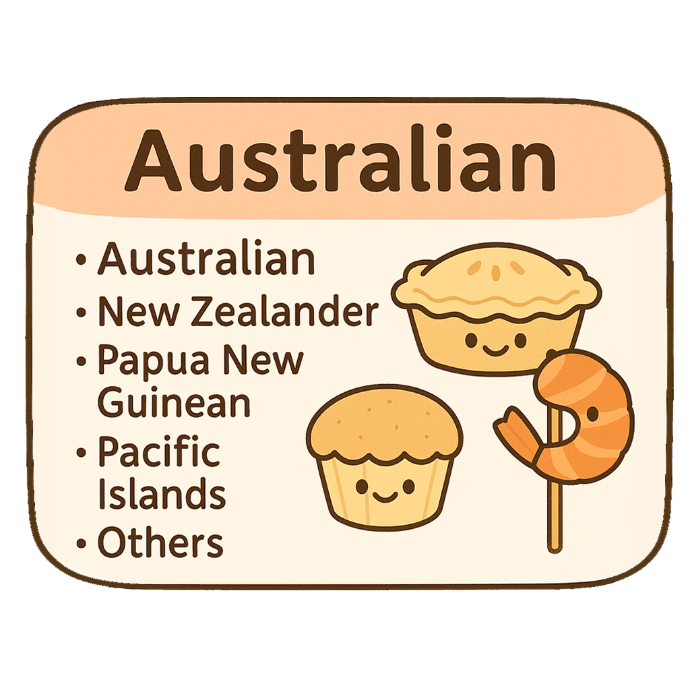 Australian

• Australian
• New Zealander
• Papua New Guinean
• Pacific Islands
• Others